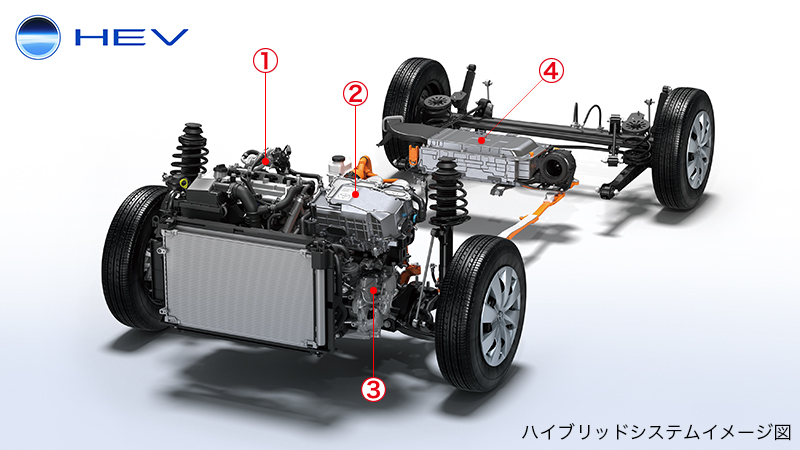 HEV

①

②

④

③

ハイブリッドシステムイメージ図