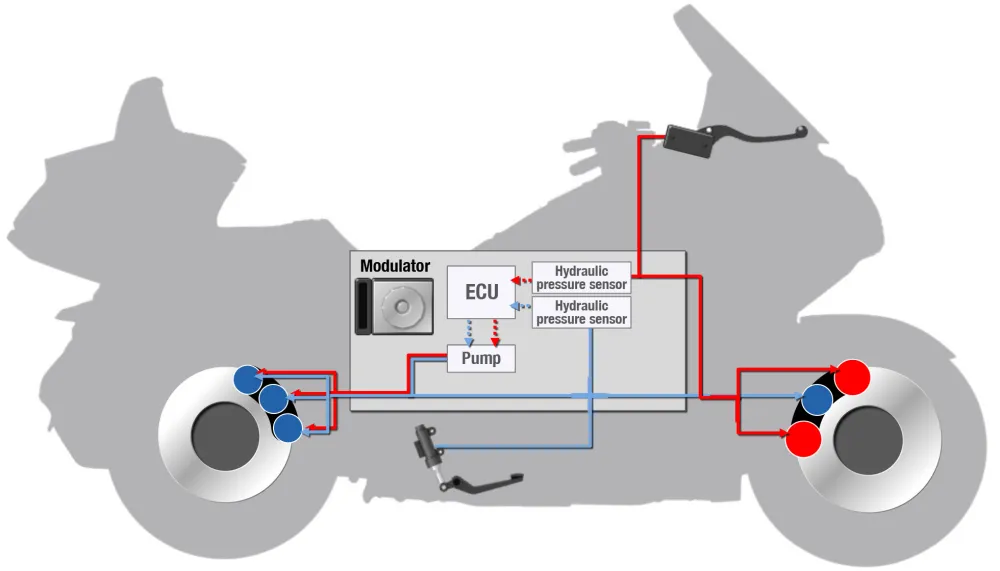 Modulator
ECU
Hydraulic pressure sensor
Hydraulic pressure sensor
Pump