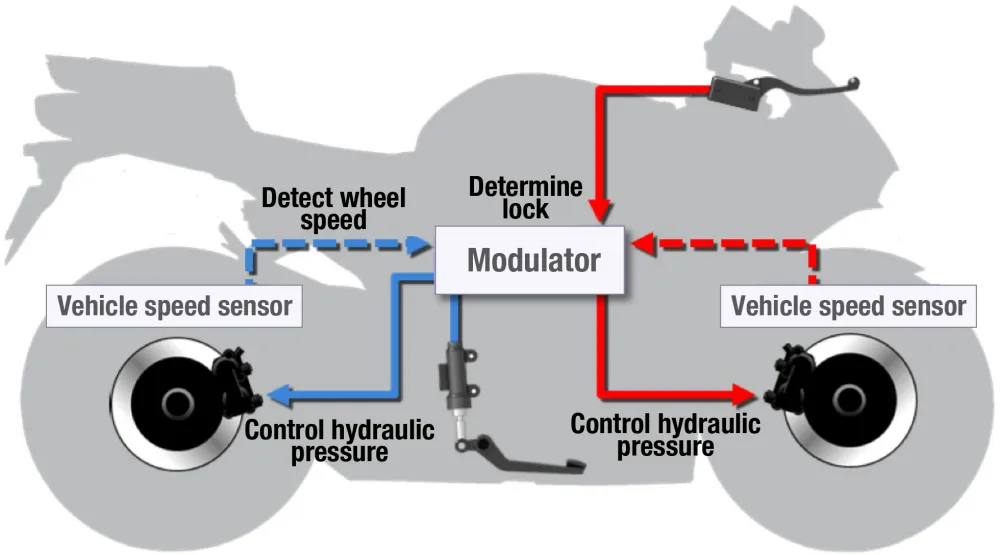 Detect wheel speed

Determine lock

Modulator

Vehicle speed sensor

Vehicle speed sensor

Control hydraulic pressure

Control hydraulic pressure