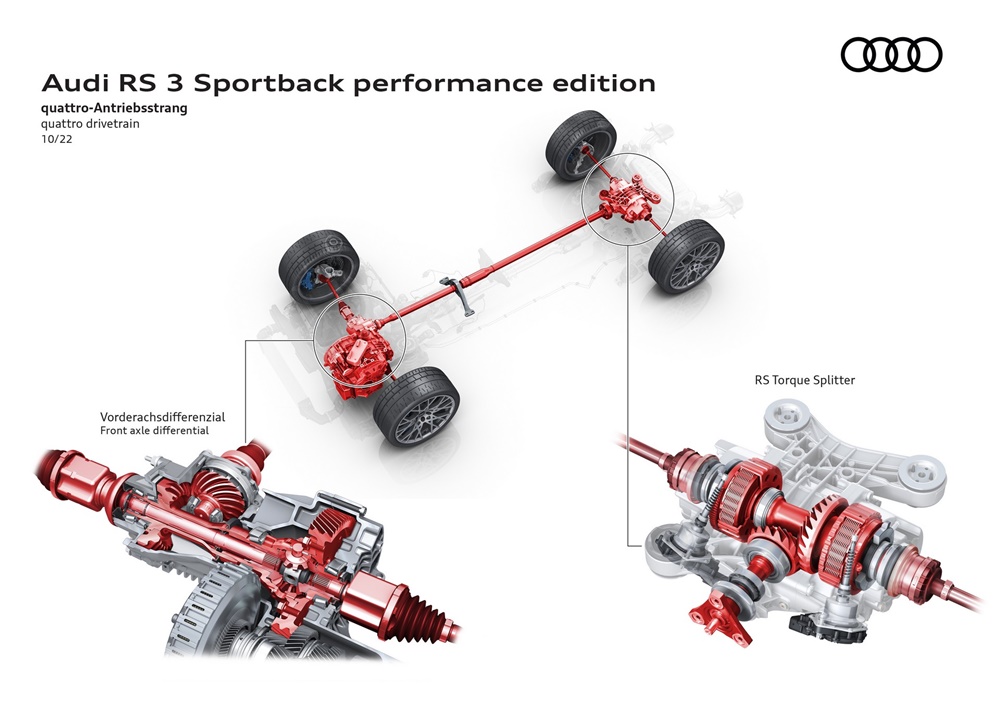 Audi RS 3 Sportback performance edition
quattro-Antriebsstrang
quattro drivetrain
10/22

Vorderachsdifferenzial
Front axle differential

RS Torque Splitter