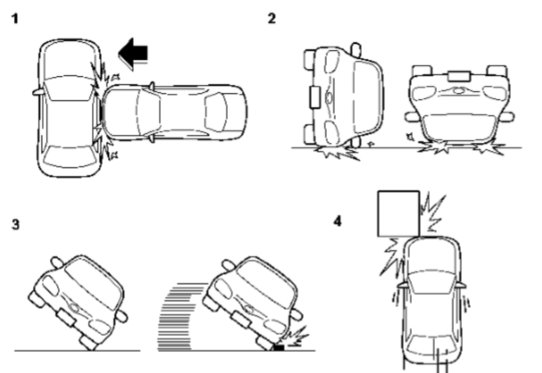 1

2

3

4