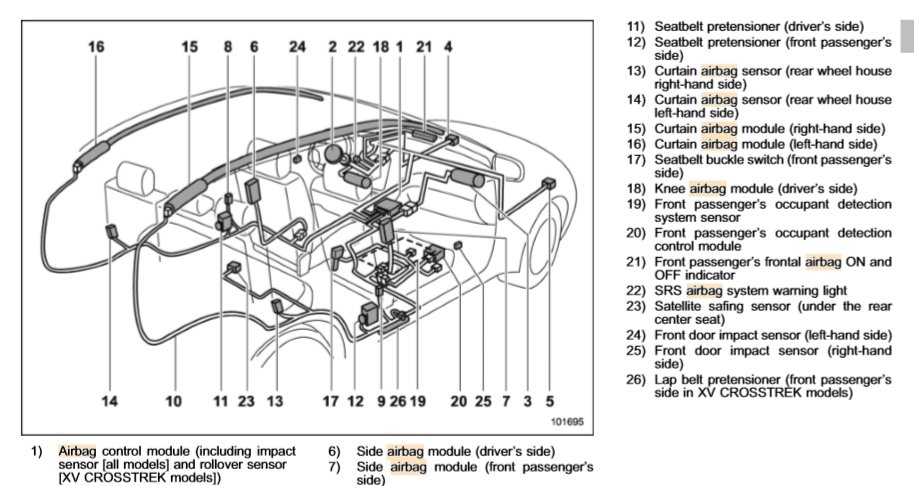 16 15 8 6 24 2 22 18 1 21 4

14 10 11 23 13 17 12 9 26 19 20 25 7 3 5

101695

1) Airbag control module (including impact sensor [all models] and rollover sensor [XV CROSSTREK models])

6) Side airbag module (driver's side)
7) Side airbag module (front passenger's side)

11) Seatbelt pretensioner (driver's side)
12) Seatbelt pretensioner (front passenger's side)
13) Curtain airbag sensor (rear wheel house right-hand side)
14) Curtain airbag sensor (rear wheel house left-hand side)
15) Curtain airbag module (right-hand side)
16) Curtain airbag module (left-hand side)
17) Seatbelt buckle switch (front passenger's side)
18) Knee airbag module (driver's side)
19) Front passenger's occupant detection system sensor
20) Front passenger's occupant detection control module
21) Front passenger's frontal airbag ON and OFF indicator
22) SRS airbag system warning light
23) Satellite safing sensor (under the rear center seat)
24) Front door impact sensor (left-hand side)
25) Front door impact sensor (right-hand side)
26) Lap belt pretensioner (front passenger's side in XV CROSSTREK models)