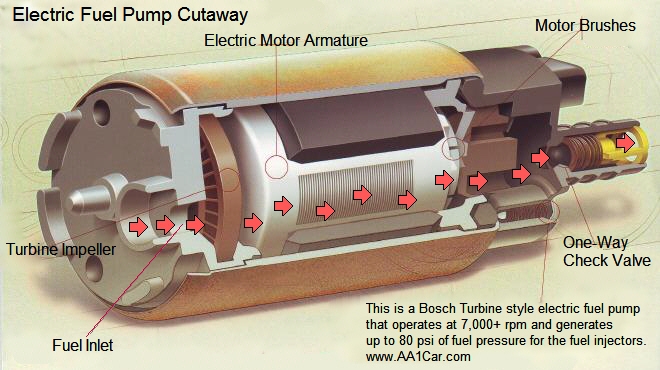 Electric Fuel Pump Cutaway

Electric Motor Armature

Motor Brushes

Turbine Impeller

One-Way Check Valve

Fuel Inlet

This is a Bosch Turbine style electric fuel pump that operates at 7,000+ rpm and generates up to 80 psi of fuel pressure for the fuel injectors.
www.AA1Car.com